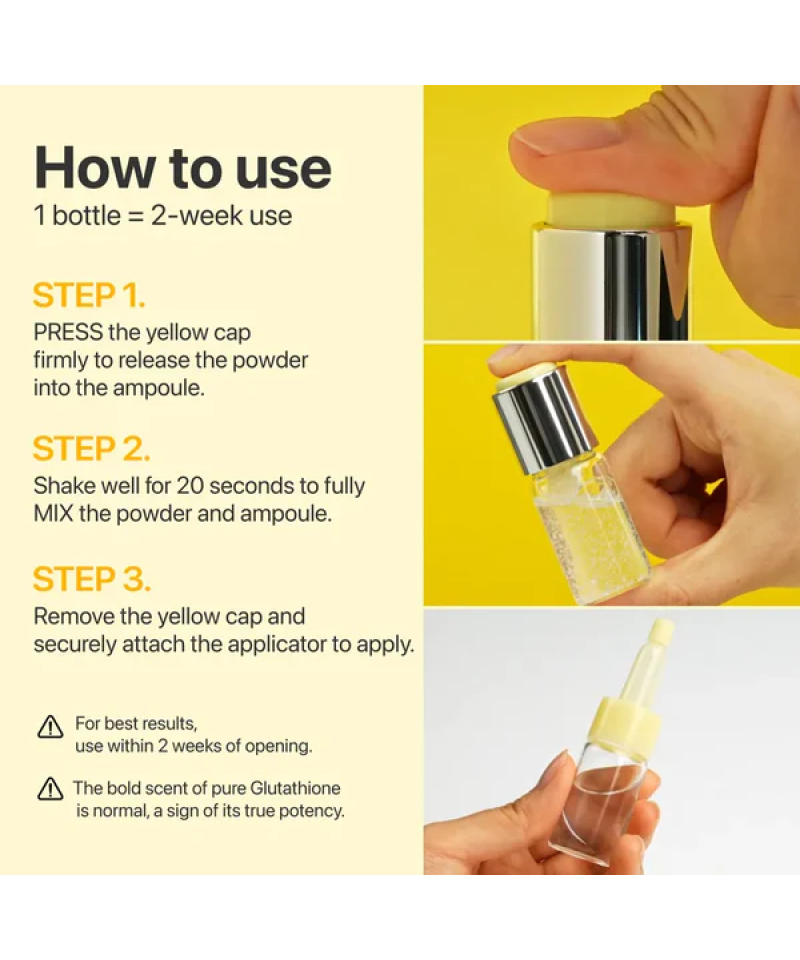 How to use
1 bottle = 2-week use

STEP 1.
PRESS the yellow cap firmly to release the powder into the ampoule.

STEP 2.
Shake well for 20 seconds to fully MIX the powder and ampoule.

STEP 3.
Remove the yellow cap and securely attach the applicator to apply.

For best results, use within 2 weeks of opening.

The bold scent of pure Glutathione is normal, a sign of its true potency.